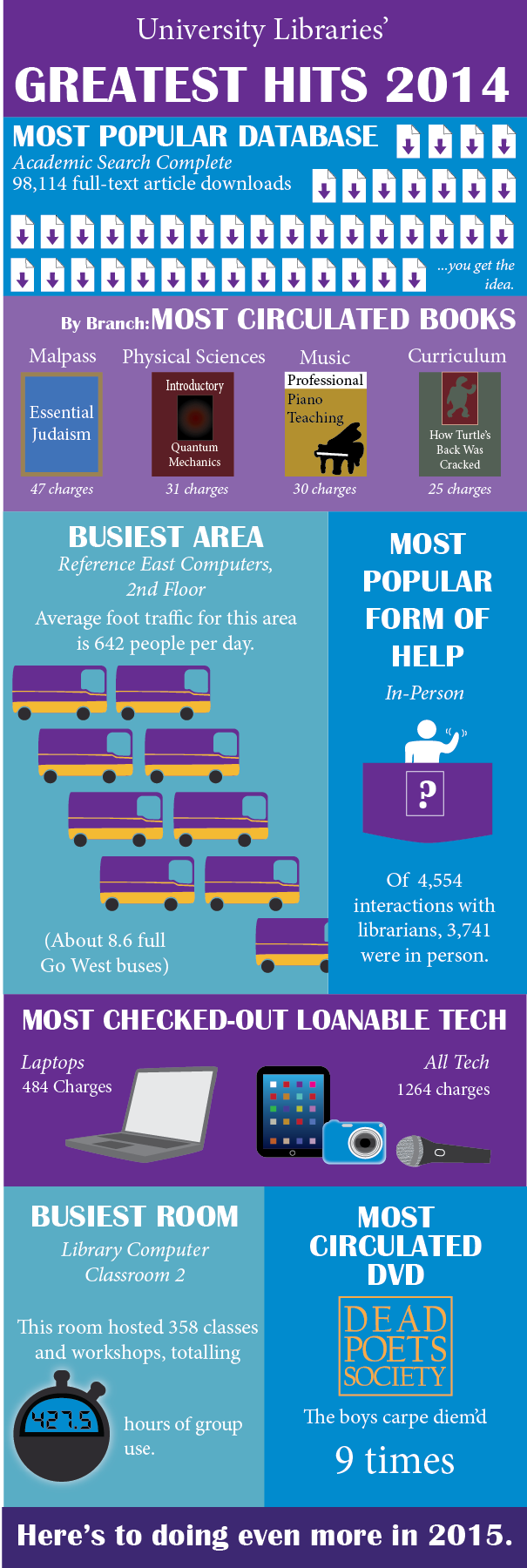 University Libraries'
GREATEST HITS 2014

MOST POPULAR DATABASE
Academic Search Complete
98,114 full-text article downloads

...you get the idea.

By Branch: MOST CIRCULATED BOOKS

Malpass
Essential Judaism
47 charges

Physical Sciences
Introductory Quantum Mechanics
31 charges

Music
Professional Piano Teaching
30 charges

Curriculum
How Turtle's Back Was Cracked
25 charges

BUSIEST AREA
Reference East Computers, 2nd Floor
Average foot traffic for this area is 642 people per day.

(About 8.6 full Go West buses)

MOST POPULAR FORM OF HELP
In-Person

?

Of 4,554 interactions with librarians, 3,741 were in person.

MOST CHECKED-OUT LOANABLE TECH
Laptops
484 Charges
All Tech
1264 charges

BUSIEST ROOM
Library Computer Classroom 2
This room hosted 358 classes and workshops, totalling
427.5
hours of group use.

MOST CIRCULATED DVD
DEAD POETS SOCIETY
The boys carpe diem'd
9 times

Here's to doing even more in 2015.