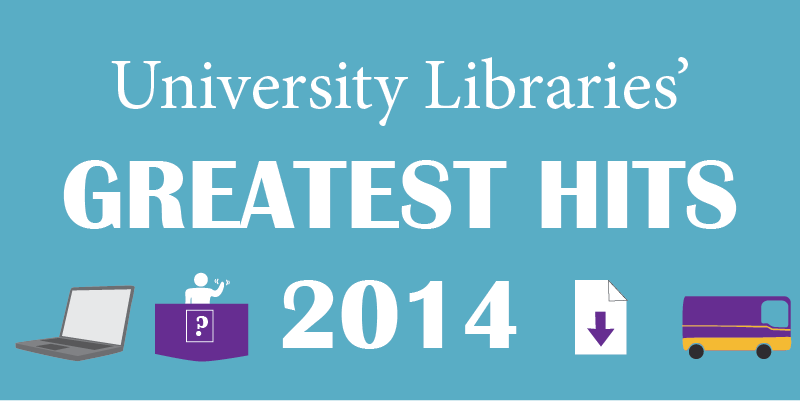 University Libraries'

GREATEST HITS

?

2014