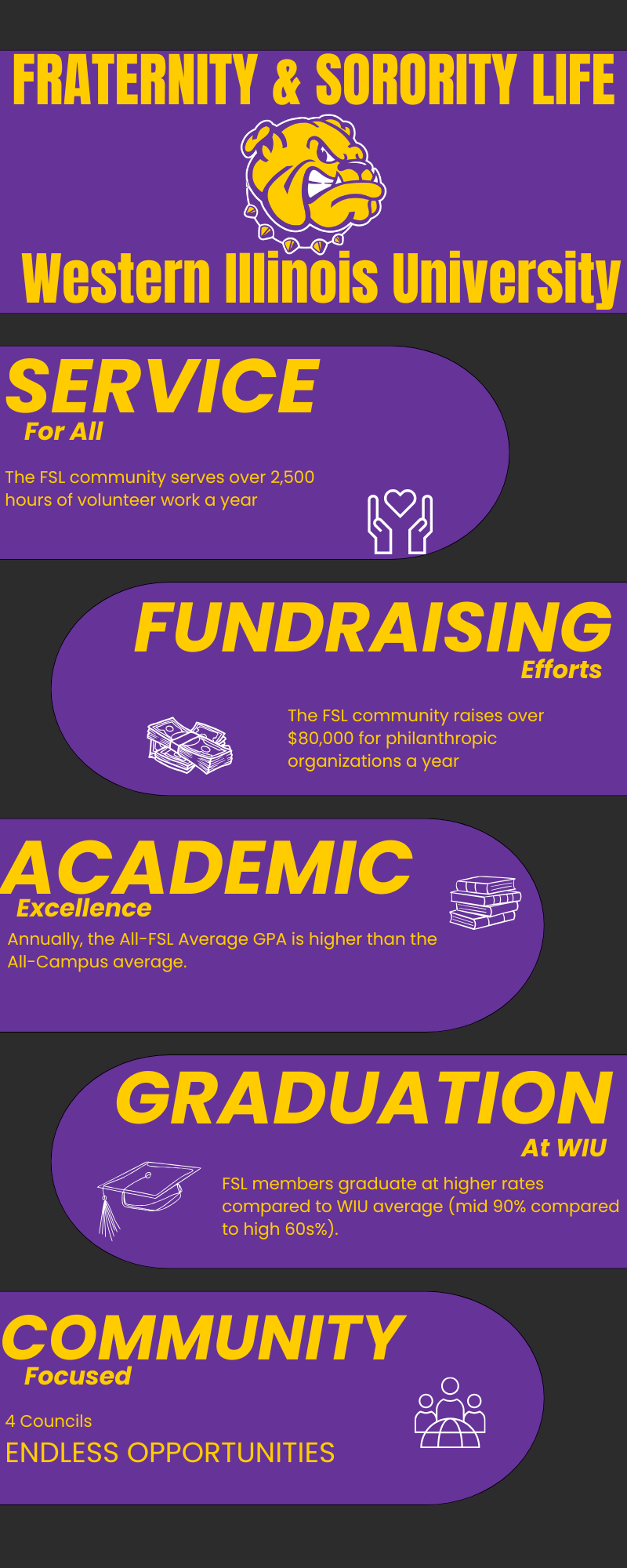 FRATERNITY & SORORITY LIFE

Western Illinois University

SERVICE
For All

The FSL community serves over 2,500 hours of volunteer work a year

FUNDRAISING
Efforts

The FSL community raises over $80,000 for philanthropic organizations a year

ACADEMIC
Excellence

Annually, the All-FSL Average GPA is higher than the All-Campus average.

GRADUATION
At WIU

FSL members graduate at higher rates compared to WIU average (mid 90% compared to high 60s%).

COMMUNITY
Focused

4 Councils
ENDLESS OPPORTUNITIES